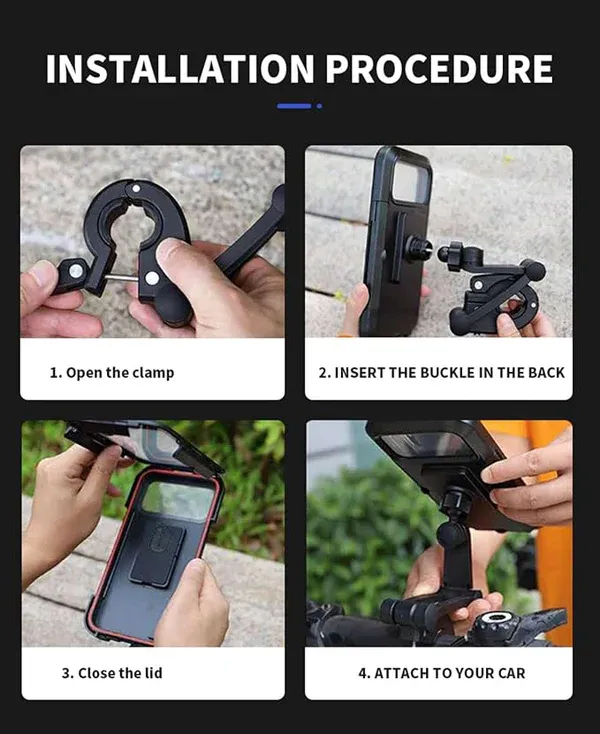 INSTALLATION PROCEDURE

1. Open the clamp

2. INSERT THE BUCKLE IN THE BACK

3. Close the lid

4. ATTACH TO YOUR CAR