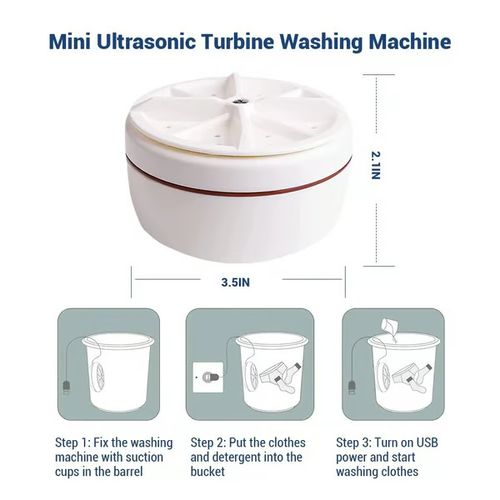 Mini Ultrasonic Turbine Washing Machine

2.1IN

3.5IN

Step 1: Fix the washing machine with suction cups in the barrel

Step 2: Put the clothes and detergent into the bucket

Step 3: Turn on USB power and start washing clothes