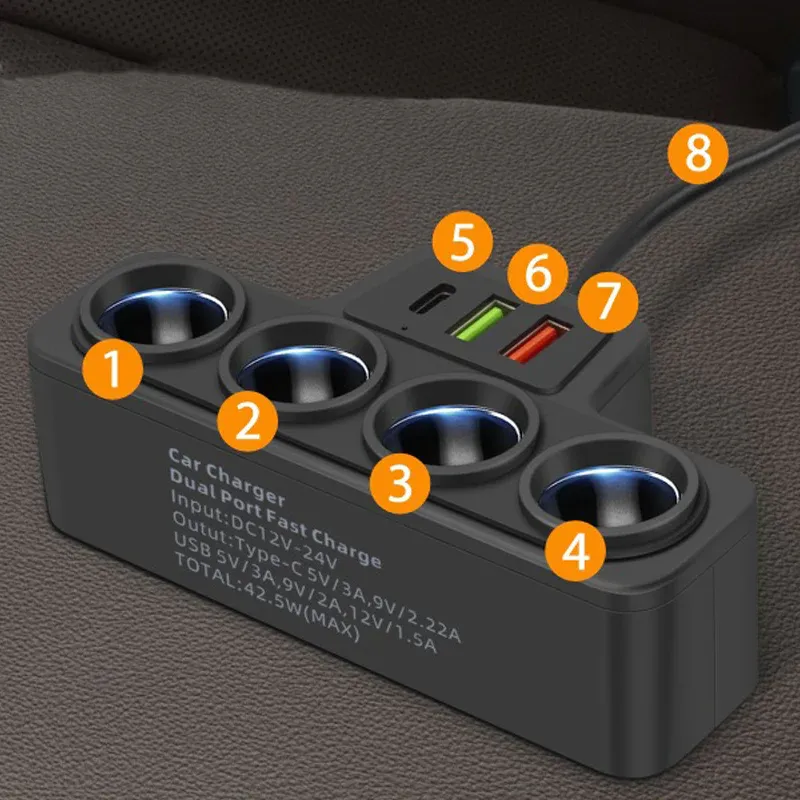 8

5

6

7

1

2

3

4

Car Charger
Dual Port Fast Charge
Input:DC12V-24V
Outut:Type-C 5V/3A,9V/2.22A
USB 5V/3A,9V/2A,12V/1.5A
TOTAL:42.5W(MAX)