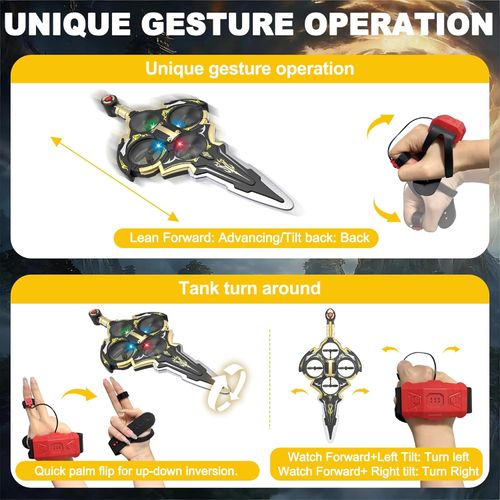 UNIQUE GESTURE OPERATION

Unique gesture operation

Lean Forward: Advancing/Tilt back: Back

Tank turn around

Quick palm flip for up-down inversion.

Watch Forward+Left Tilt: Turn left
Watch Forward+ Right tilt: Turn Right