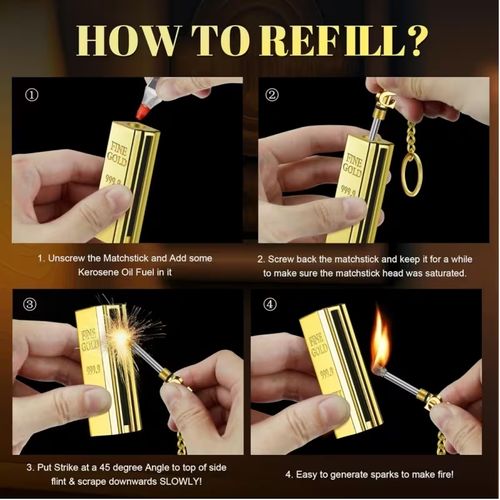 HOW TO REFILL?

①

FINE GOLD

999.9

②

FINE GOLD

999.9

1. Unscrew the Matchstick and Add some Kerosene Oil Fuel in it

2. Screw back the matchstick and keep it for a while to make sure the matchstick head was saturated.

③

FINE GOLD

999.9

④

FINE GOLD

999.9

3. Put Strike at a 45 degree Angle to top of side flint & scrape downwards SLOWLY!

4. Easy to generate sparks to make fire!