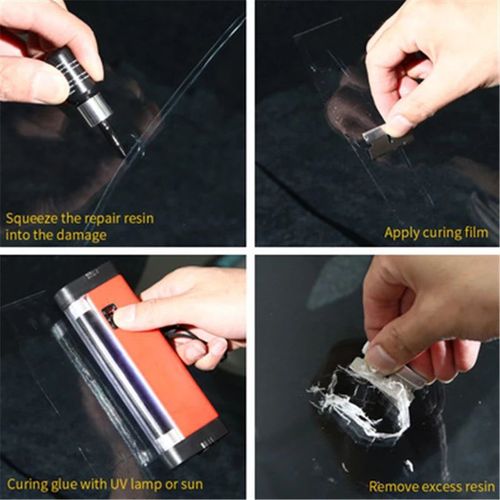 Squeeze the repair resin into the damage

Apply curing film

Curing glue with UV lamp or sun

Remove excess resin