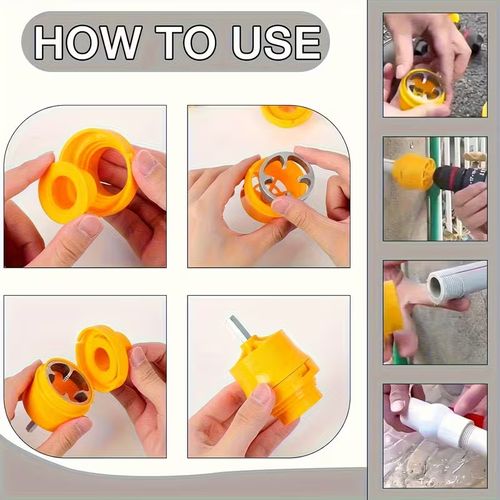 HOW TO USE