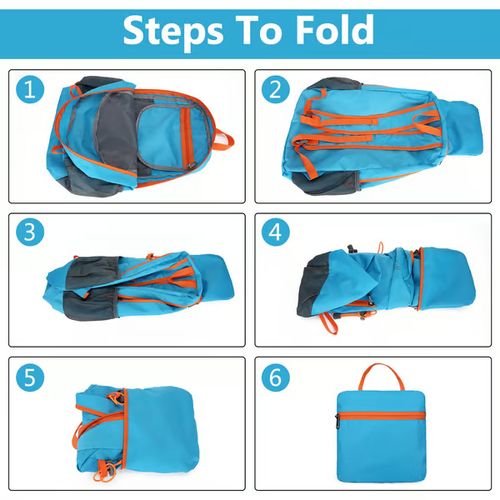 Steps To Fold

1

2

3

4

5

6