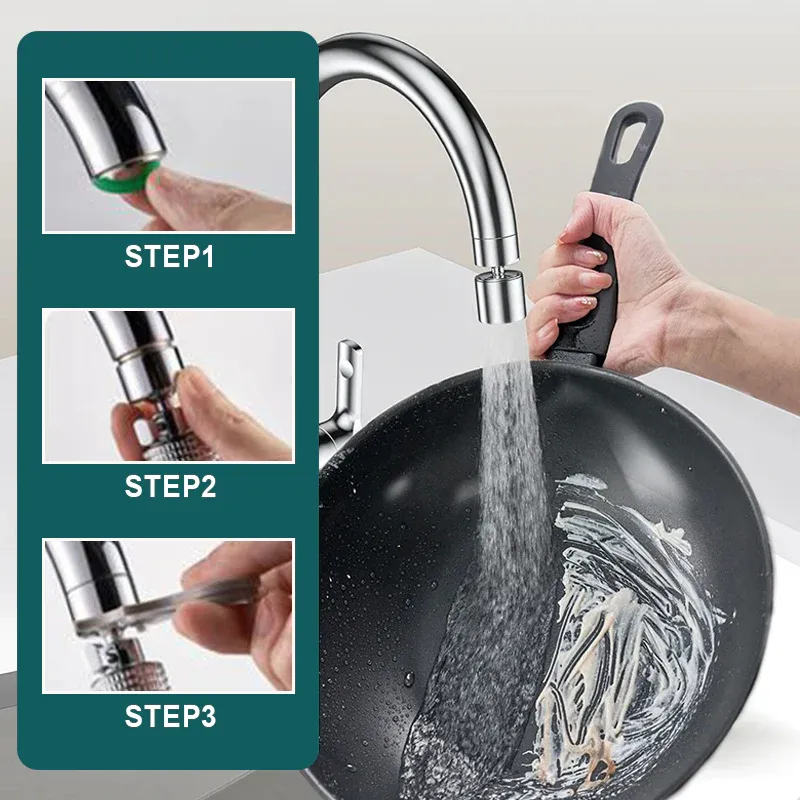 STEP1

STEP2

STEP3