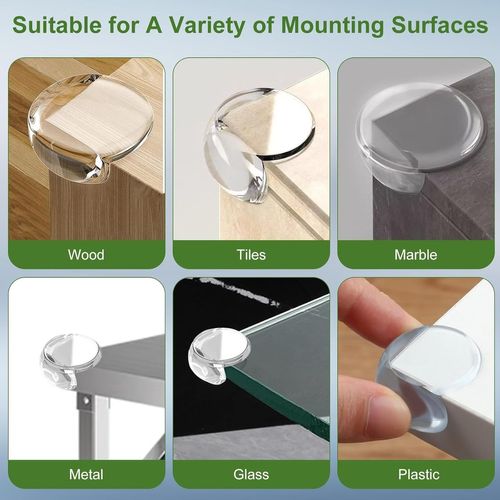 Suitable for A Variety of Mounting Surfaces

Wood

Tiles

Marble

Metal

Glass

Plastic