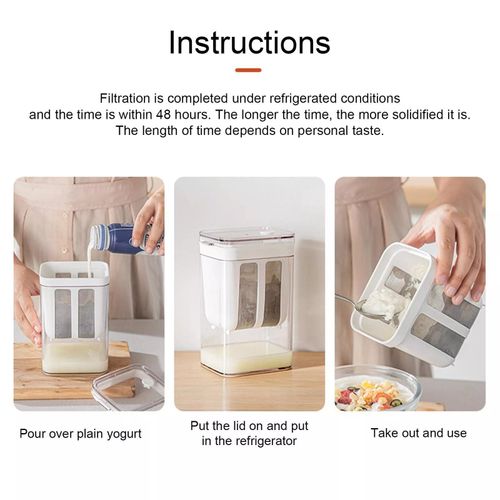 Instructions

Filtration is completed under refrigerated conditions and the time is within 48 hours. The longer the time, the more solidified it is. The length of time depends on personal taste.

Pour over plain yogurt

Put the lid on and put in the refrigerator

Take out and use