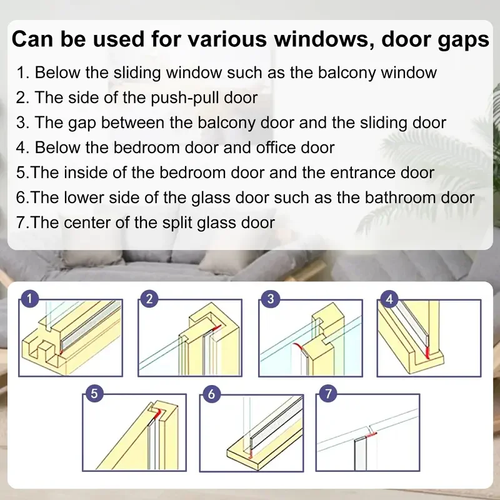 Can be used for various windows, door gaps

1. Below the sliding window such as the balcony window
2. The side of the push-pull door
3. The gap between the balcony door and the sliding door
4. Below the bedroom door and office door
5.The inside of the bedroom door and the entrance door
6.The lower side of the glass door such as the bathroom door
7.The center of the split glass door

1
2
3
4
5
6
7