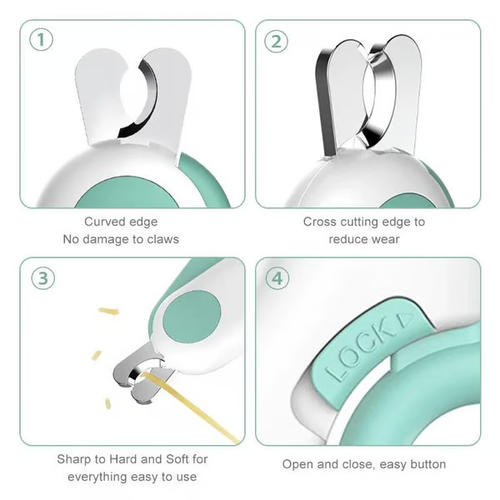 1

Curved edge
No damage to claws

2

Cross cutting edge to
reduce wear

3

Sharp to Hard and Soft for
everything easy to use

4

LOCK

Open and close, easy button