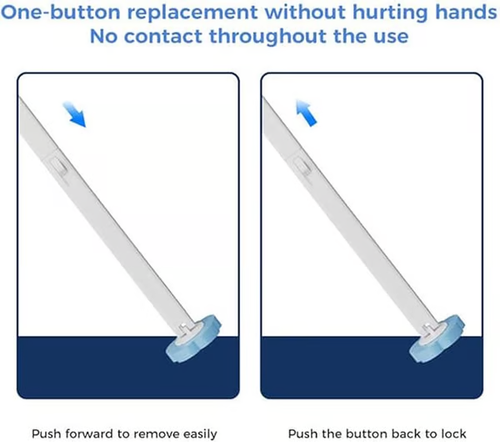 One-button replacement without hurting hands
No contact throughout the use

Push forward to remove easily

Push the button back to lock