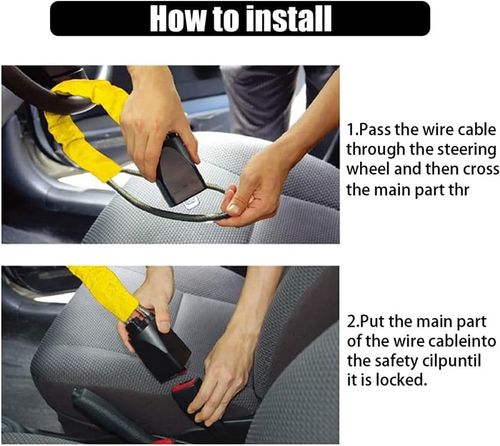 How to install

1.Pass the wire cable through the steering wheel and then cross the main part thr

2.Put the main part of the wire cableinto the safety cilpuntil it is locked.