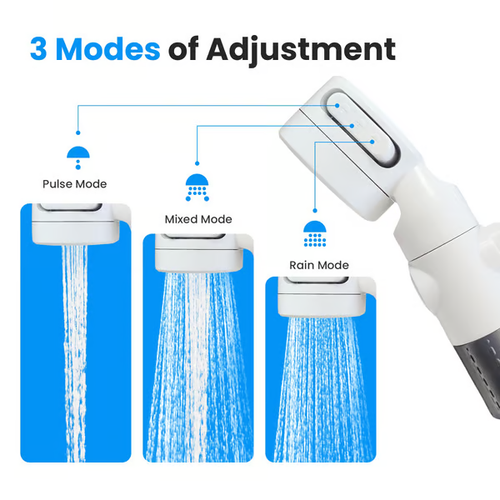 3 Modes of Adjustment

Pulse Mode

Mixed Mode

Rain Mode