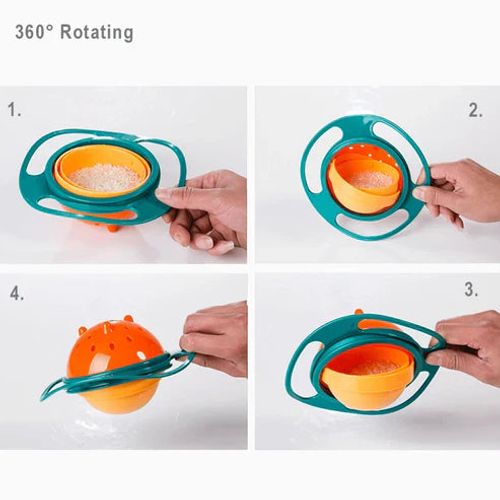 360° Rotating

1.

2.

4.

3.