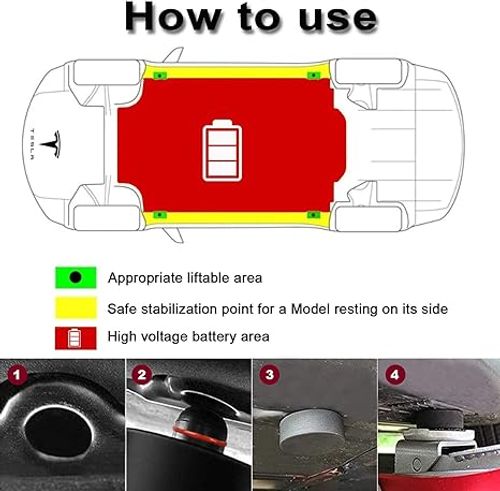 How to use

TESLA

Appropriate liftable area

Safe stabilization point for a Model resting on its side

High voltage battery area

1

2

3

4