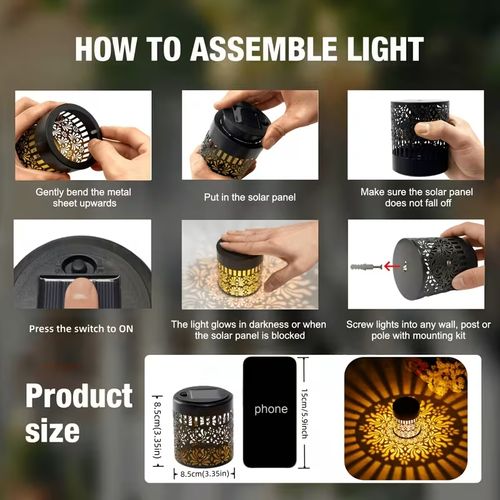 HOW TO ASSEMBLE LIGHT

Gently bend the metal sheet upwards

Put in the solar panel

Make sure the solar panel does not fall off

Press the switch to ON

The light glows in darkness or when the solar panel is blocked

Screw lights into any wall, post or pole with mounting kit

Product size

8.5cm(3.35in)

8.5cm(3.35in)

phone

15cm/5.9inch