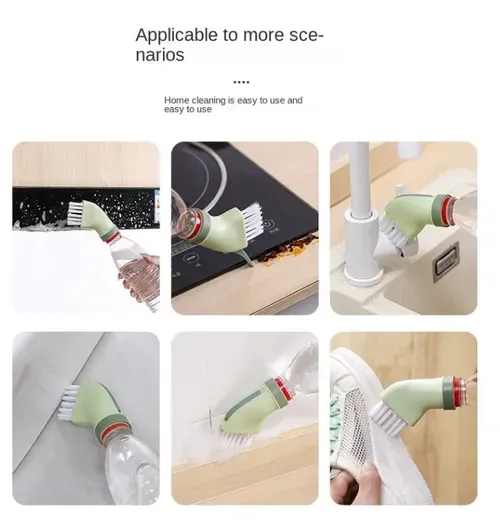 Applicable to more scenarios

....

Home cleaning is easy to use and easy to use