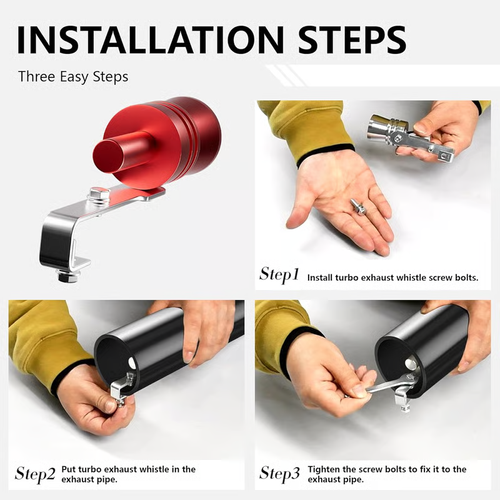 INSTALLATION STEPS

Three Easy Steps

Step1 Install turbo exhaust whistle screw bolts.

Step2 Put turbo exhaust whistle in the exhaust pipe.

Step3 Tighten the screw bolts to fix it to the exhaust pipe.