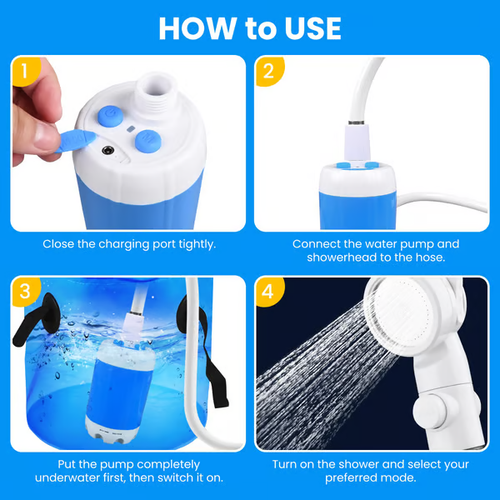 HOW to USE

1

Close the charging port tightly.

2

Connect the water pump and showerhead to the hose.

3

Put the pump completely underwater first, then switch it on.

4

Turn on the shower and select your preferred mode.