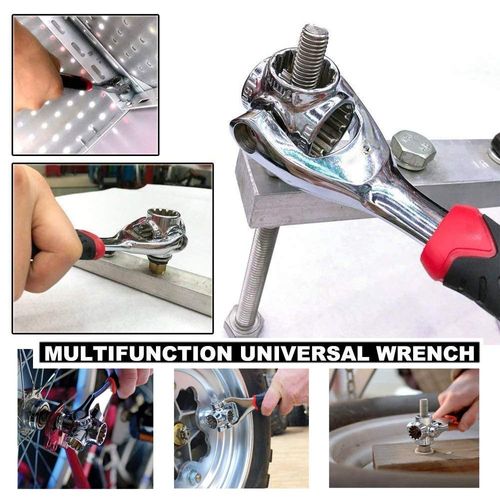 MULTIFUNCTION UNIVERSAL WRENCH