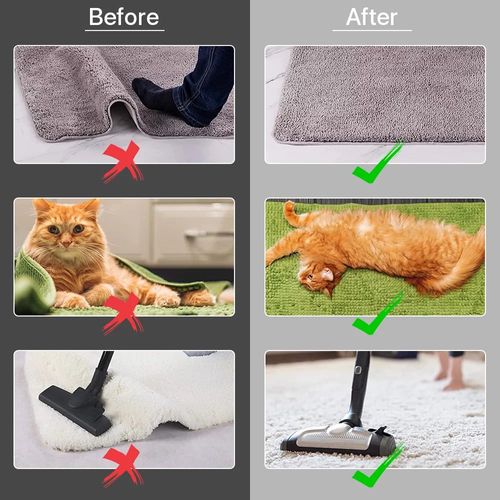 Before

After