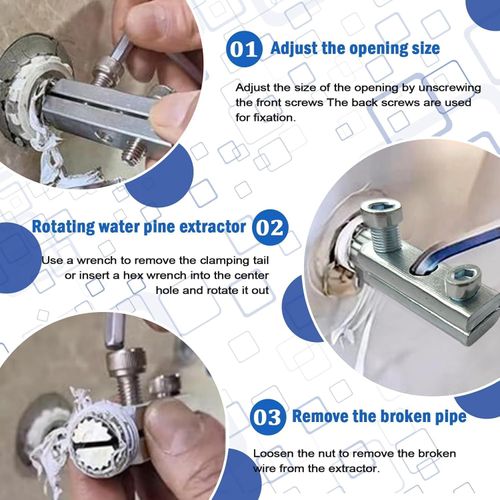 01 Adjust the opening size

Adjust the size of the opening by unscrewing the front screws The back screws are used for fixation.

Rotating water pine extractor 02

Use a wrench to remove the clamping tail or insert a hex wrench into the center hole and rotate it out

03 Remove the broken pipe

Loosen the nut to remove the broken wire from the extractor.