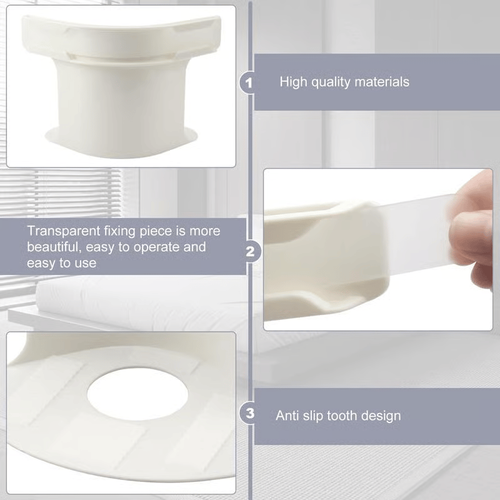 1 High quality materials

Transparent fixing piece is more beautiful, easy to operate and easy to use

2

3 Anti slip tooth design