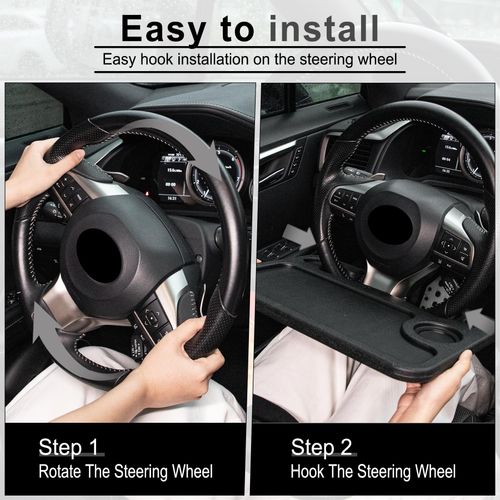 Easy to install

Easy hook installation on the steering wheel

Step 1
Rotate The Steering Wheel

Step 2
Hook The Steering Wheel