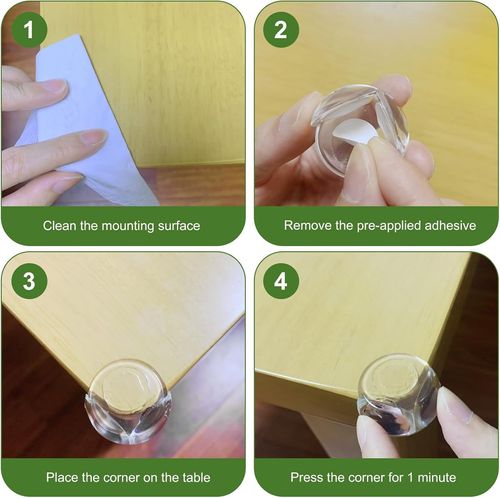 1

Clean the mounting surface

2

Remove the pre-applied adhesive

3

Place the corner on the table

4

Press the corner for 1 minute