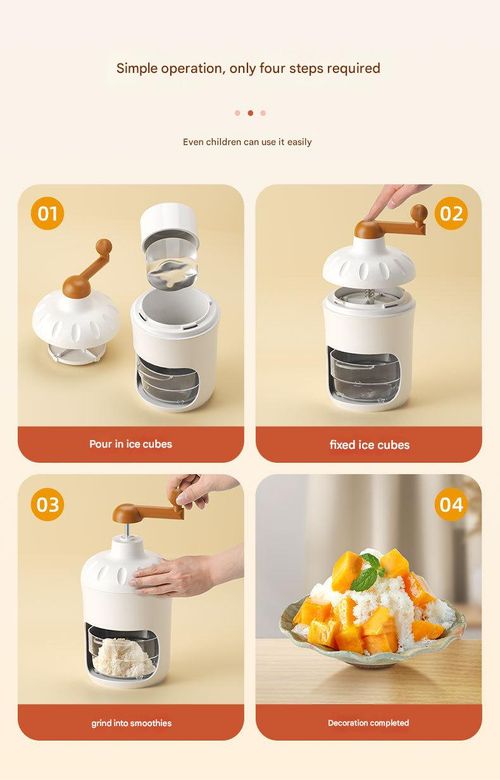 Simple operation, only four steps required

Even children can use it easily

01

Pour in ice cubes

02

fixed ice cubes

03

grind into smoothies

04

Decoration completed