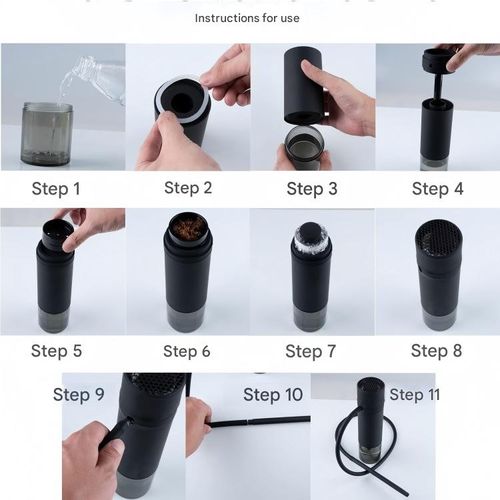 Instructions for use

Step 1

Step 2

Step 3

Step 4

Step 5

Step 6

Step 7

Step 8

Step 9

Step 10

Step 11