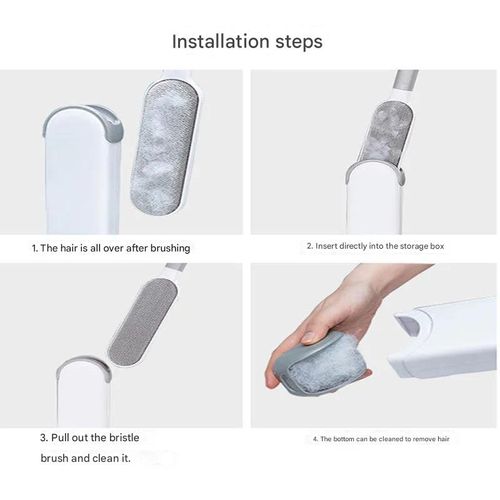 Installation steps

1. The hair is all over after brushing

2. Insert directly into the storage box

3. Pull out the bristle brush and clean it.

4. The bottom can be cleaned to remove hair