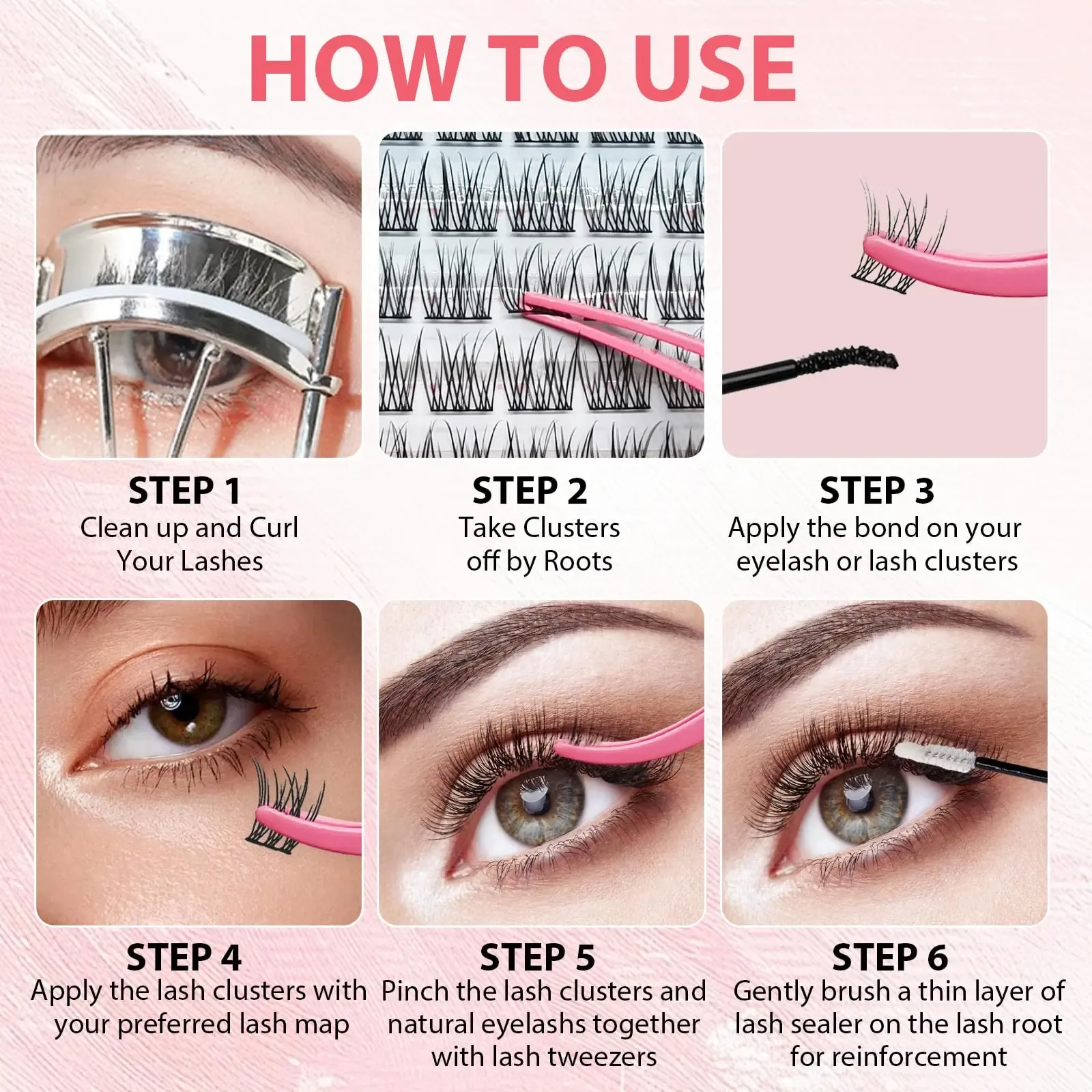 HOW TO USE

STEP 1
Clean up and Curl Your Lashes

STEP 2
Take Clusters off by Roots

STEP 3
Apply the bond on your eyelash or lash clusters

STEP 4
Apply the lash clusters with your preferred lash map

STEP 5
Pinch the lash clusters and natural eyelashs together with lash tweezers

STEP 6
Gently brush a thin layer of lash sealer on the lash root for reinforcement