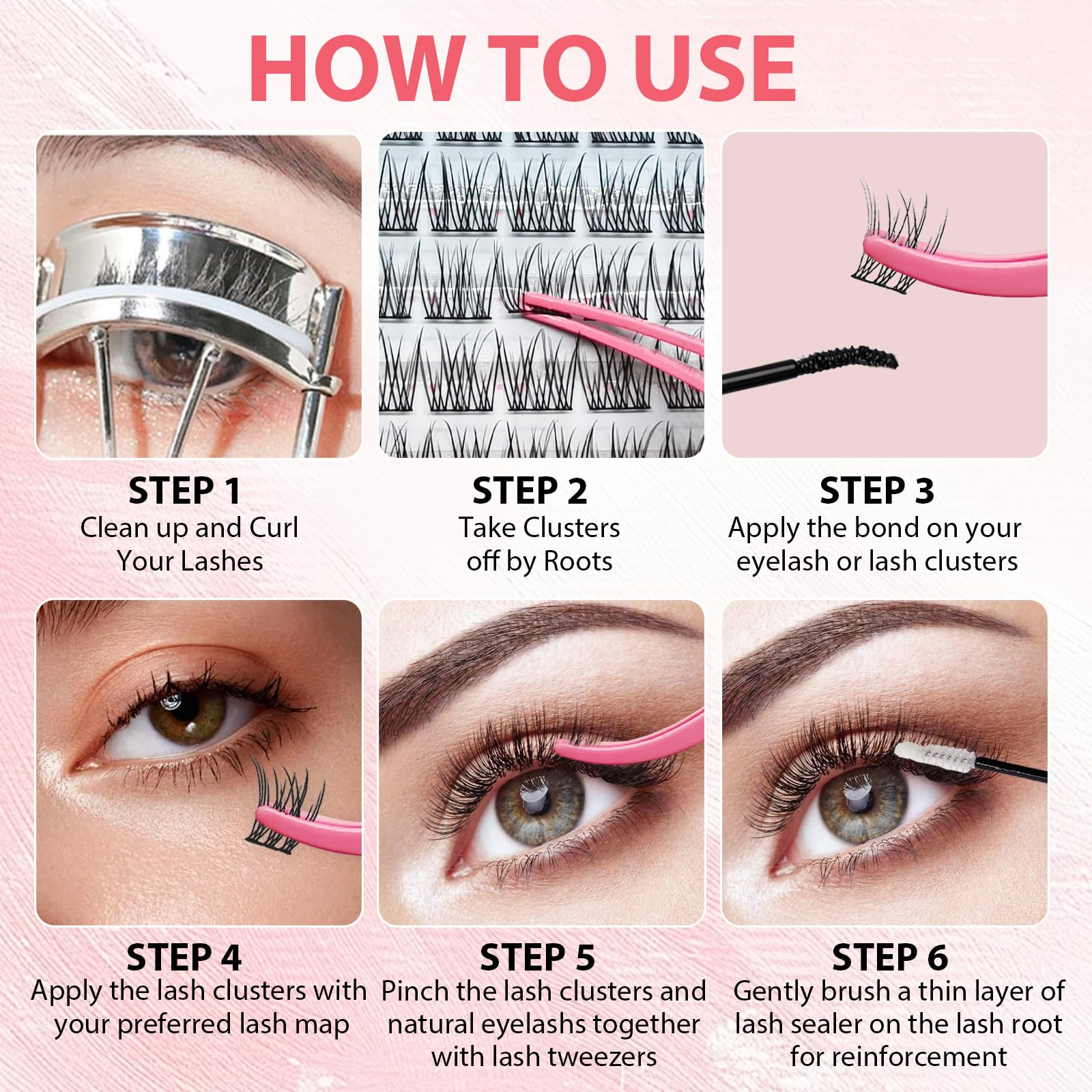 HOW TO USE

STEP 1
Clean up and Curl Your Lashes

STEP 2
Take Clusters off by Roots

STEP 3
Apply the bond on your eyelash or lash clusters

STEP 4
Apply the lash clusters with your preferred lash map

STEP 5
Pinch the lash clusters and natural eyelashs together with lash tweezers

STEP 6
Gently brush a thin layer of lash sealer on the lash root for reinforcement