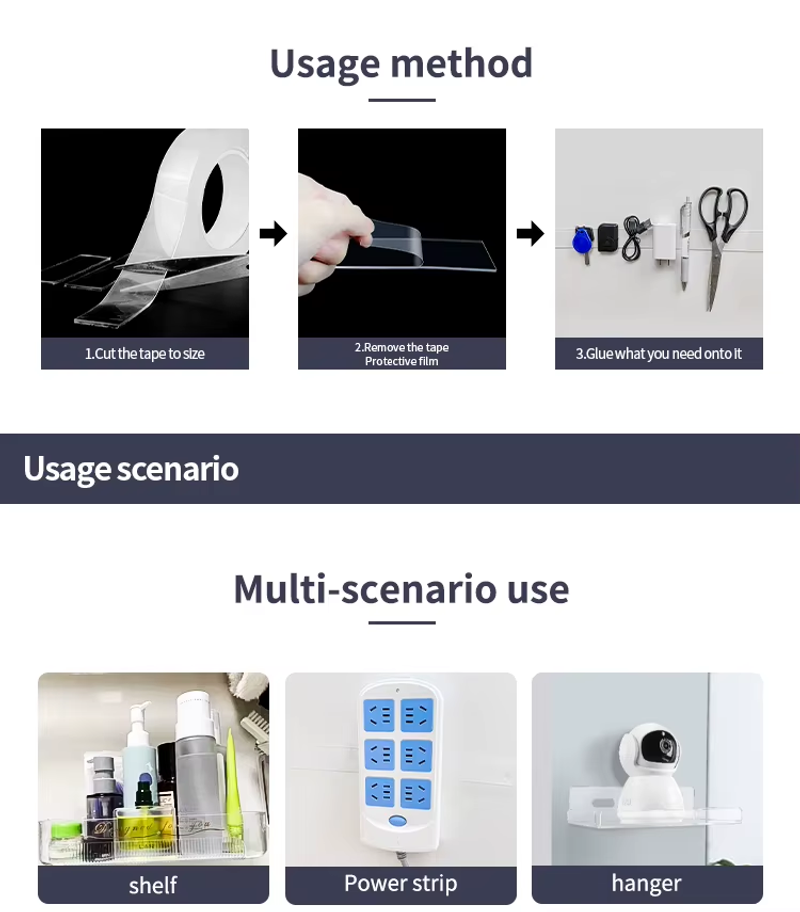 Usage method

1.Cut the tape to size

2.Remove the tape Protective film

3.Glue what you need onto it

Usage scenario

Multi-scenario use

shelf

Power strip

hanger