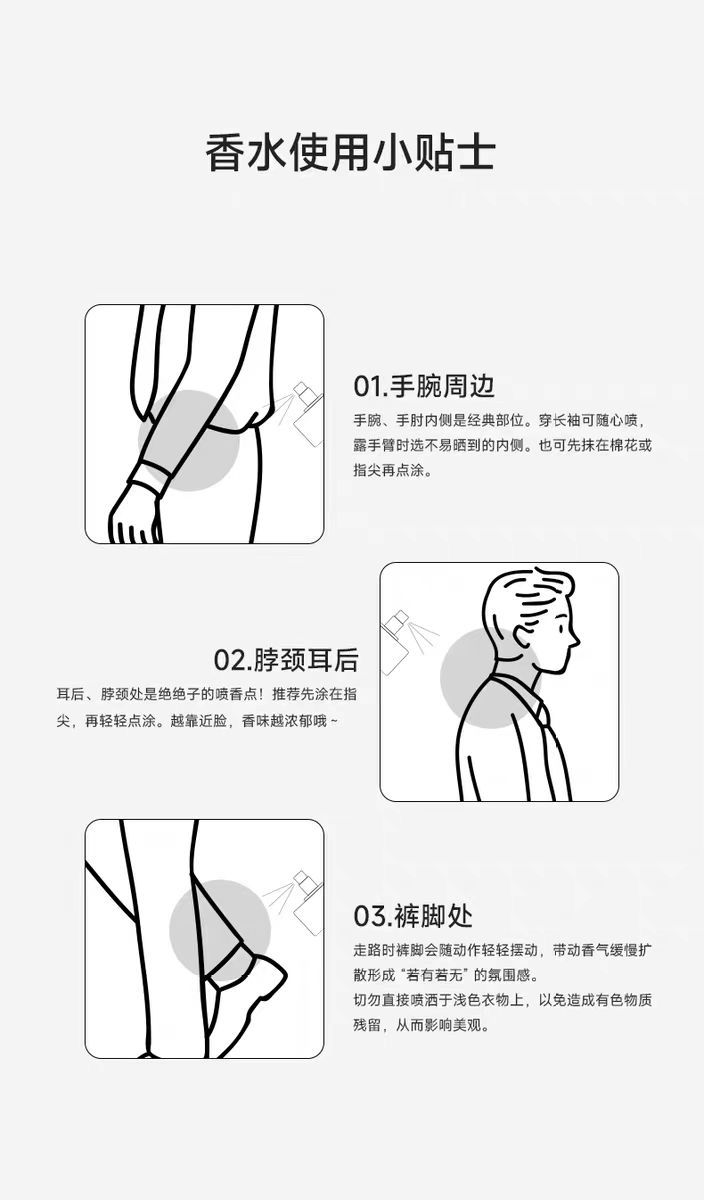 香水使用小贴士

01.手腕周边

手腕、手肘内侧是经典部位。穿长袖可随心喷，露手臂时选不易晒到的内侧。也可先抹在棉花或指尖再点涂。

02.脖颈耳后

耳后、脖颈处是绝绝子的喷香点！推荐先涂在指尖，再轻轻点涂。越靠近脸，香味越浓郁哦~

03.裤脚处

走路时裤脚会随动作轻轻摆动，带动香气缓慢扩散形成“若有若无”的氛围感。

切勿直接喷洒于浅色衣物上，以免造成有色物质残留，从而影响美观。