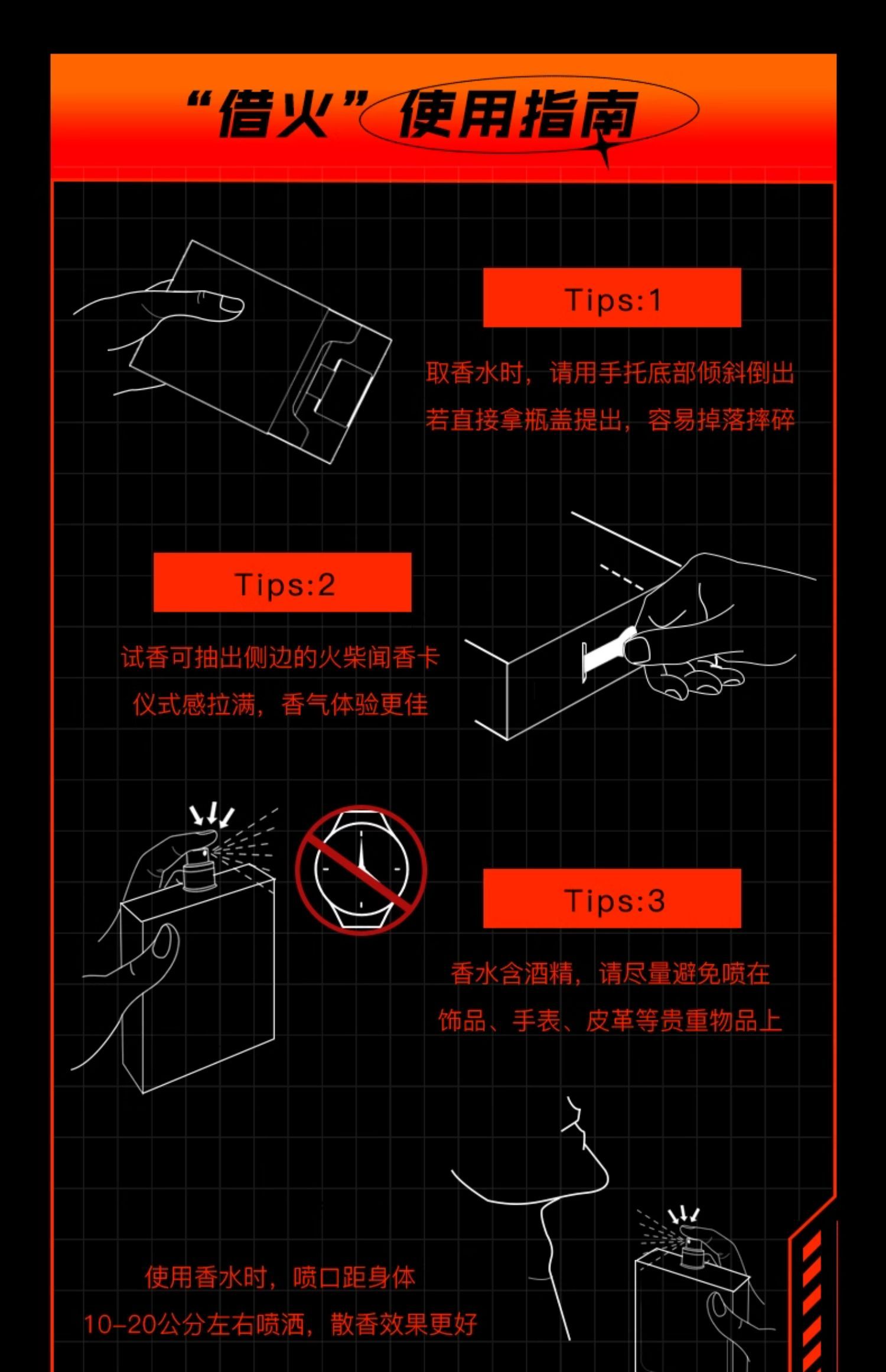 “借火”使用指南

Tips:1

取香水时，请用手托底部倾斜倒出
若直接拿瓶盖提出，容易掉落摔碎

Tips:2

试香可抽出侧边的火柴闻香卡
仪式感拉满，香气体验更佳

Tips:3

香水含酒精，请尽量避免喷在
饰品、手表、皮革等贵重物品上

使用香水时，喷口距身体
10-20公分左右喷洒，散香效果更好