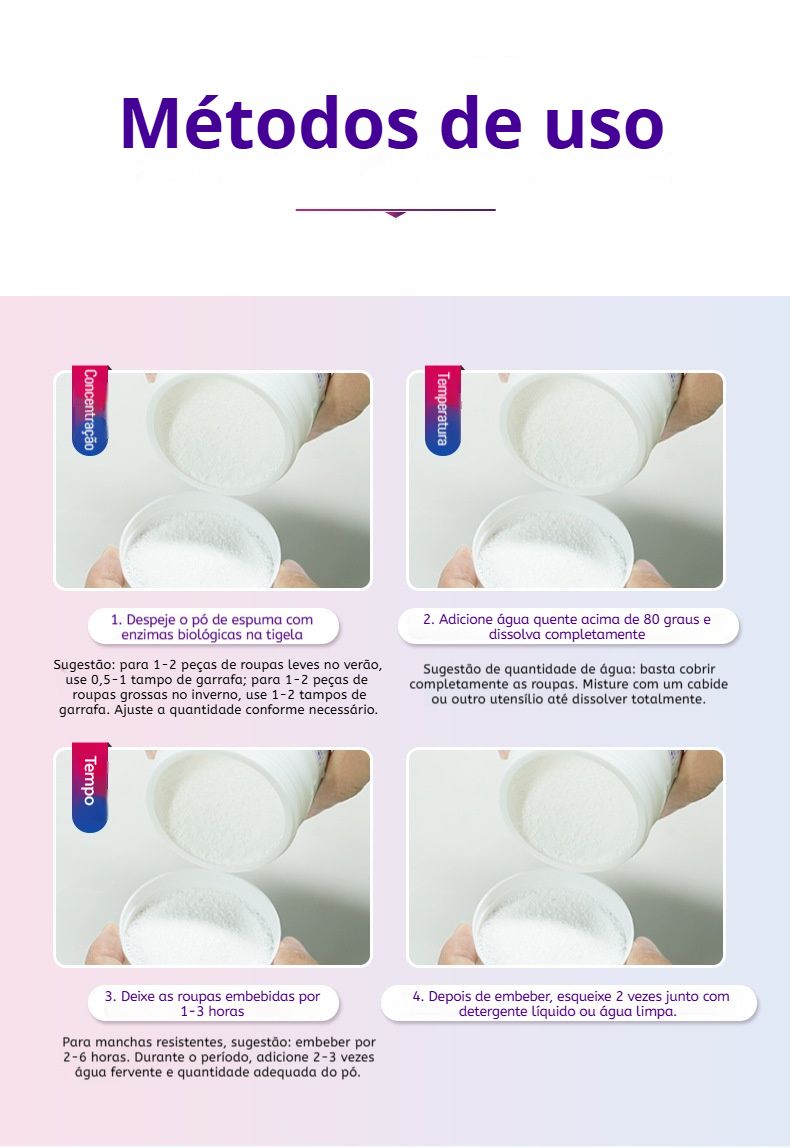 Métodos de uso

Concentração

1. Despeje o pó de espuma com enzimas biológicas na tigela

Sugestão: para 1-2 peças de roupas leves no verão, use 0,5-1 tampo de garrafa; para 1-2 peças de roupas grossas no inverno, use 1-2 tampos de garrafa. Ajuste a quantidade conforme necessário.

Temperatura

2. Adicione água quente acima de 80 graus e dissolva completamente

Sugestão de quantidade de água: basta cobrir completamente as roupas. Misture com um cabide ou outro utensílio até dissolver totalmente.

Tempo

3. Deixe as roupas embebidas por 1-3 horas

Para manchas resistentes, sugestão: embeber por 2-6 horas. Durante o período, adicione 2-3 vezes água fervente e quantidade adequada do pó.

4. Depois de embeber, esqueixe 2 vezes junto com detergente líquido ou água limpa.