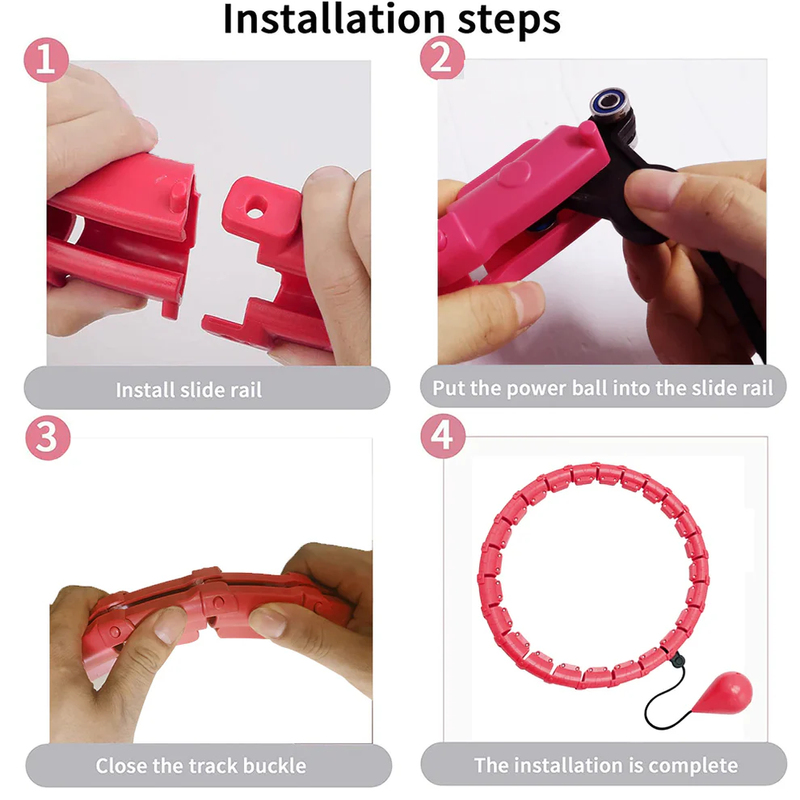 Installation steps

1

Install slide rail

2

Put the power ball into the slide rail

3

Close the track buckle

4

The installation is complete