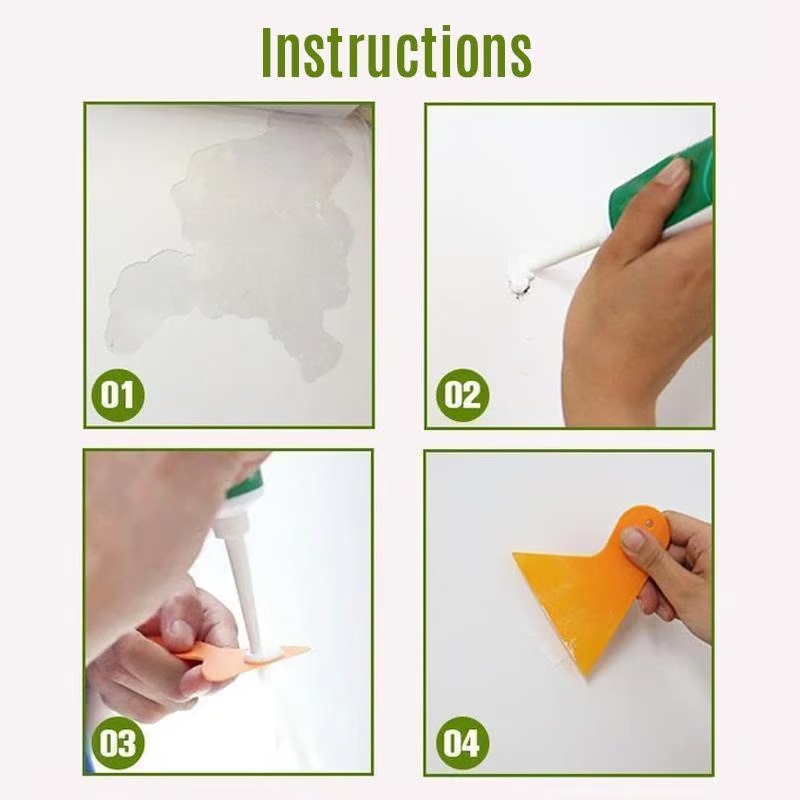 Instructions

01

02

03

04