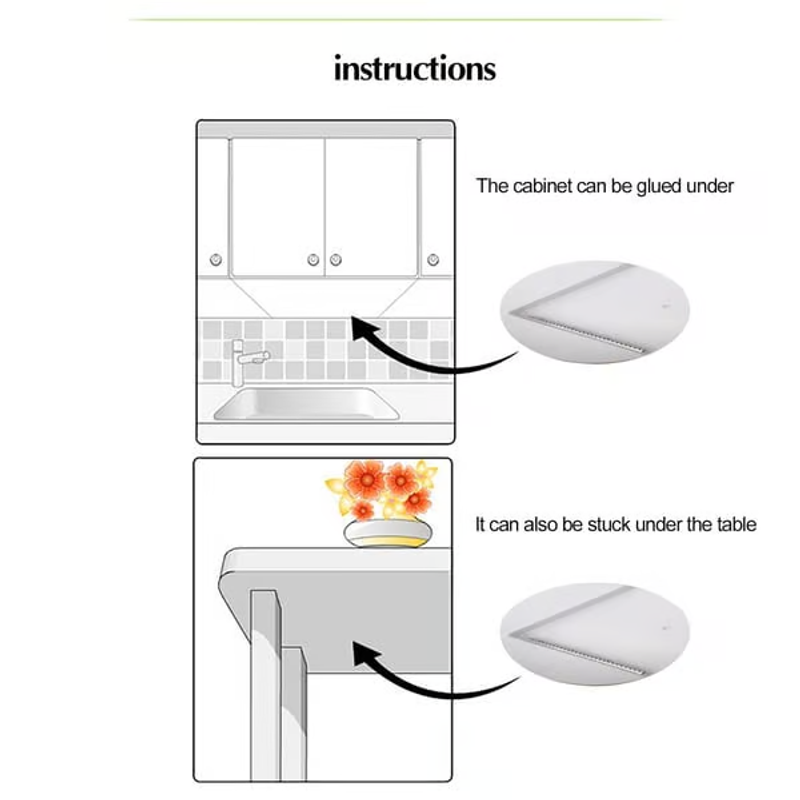 instructions

The cabinet can be glued under

It can also be stuck under the table