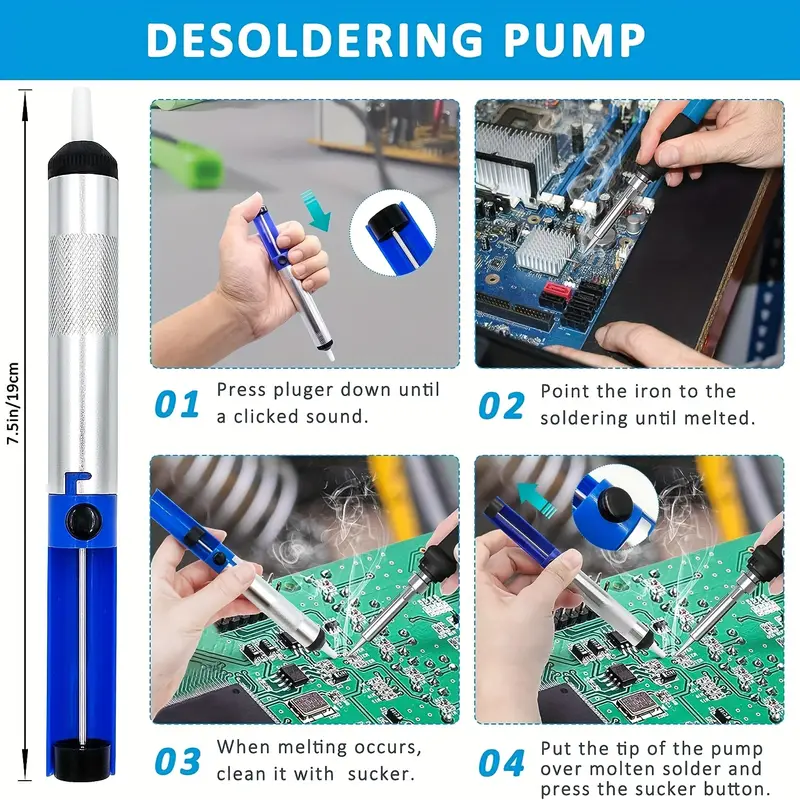 DESOLDERING PUMP

7.5in/19cm

01 Press pluger down until a clicked sound.

02 Point the iron to the soldering until melted.

03 When melting occurs, clean it with sucker.

04 Put the tip of the pump over molten solder and press the sucker button.