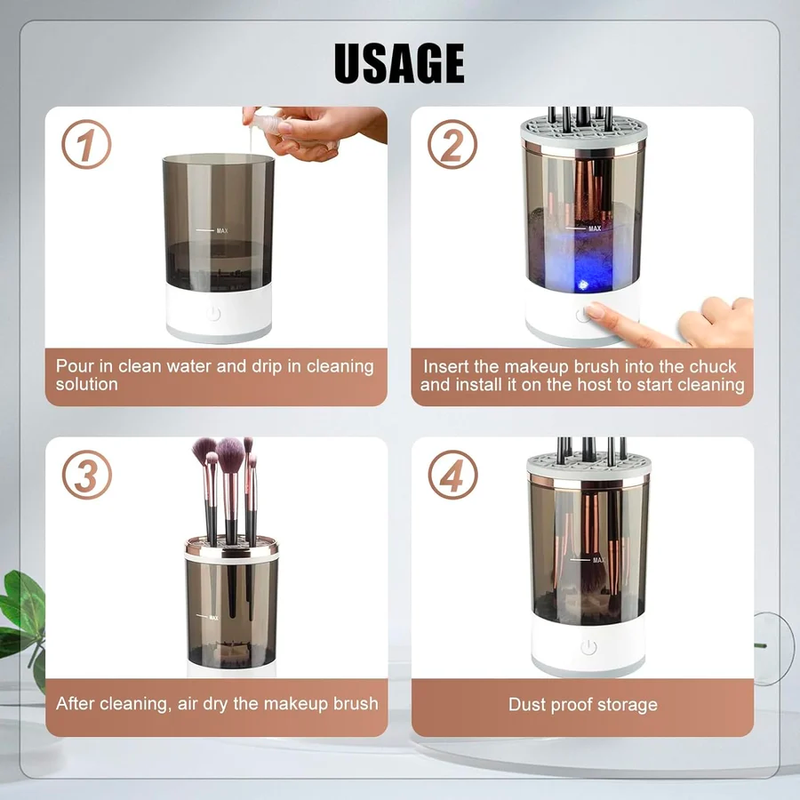 USAGE

1

MAX

Pour in clean water and drip in cleaning solution

2

MAX

Insert the makeup brush into the chuck and install it on the host to start cleaning

3

MAX

After cleaning, air dry the makeup brush

4

MAX

Dust proof storage