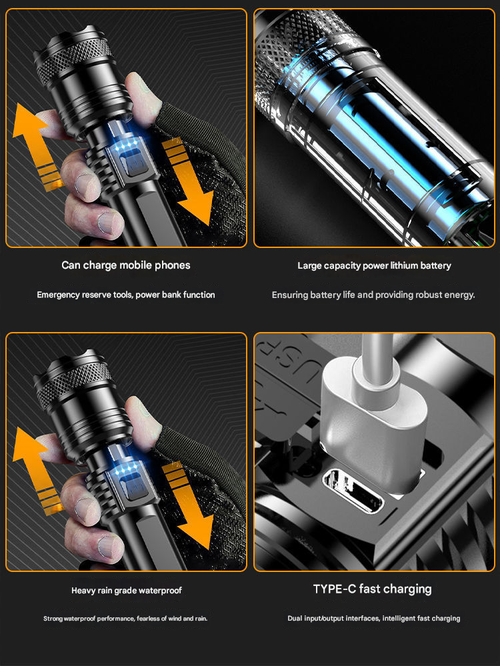 Can charge mobile phones

Emergency reserve tools, power bank function

Large capacity power lithium battery

Ensuring battery life and providing robust energy.

USB

Heavy rain grade waterproof

Strong waterproof performance, fearless of wind and rain.

TYPE-C fast charging

Dual input/output interfaces, intelligent fast charging