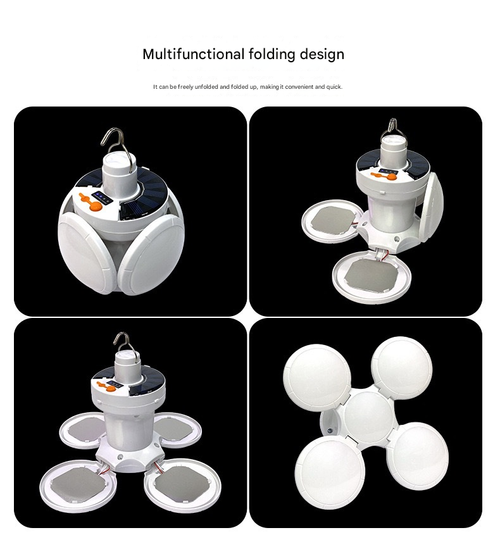 Multifunctional folding design

It can be freely unfolded and folded up, making it convenient and quick.