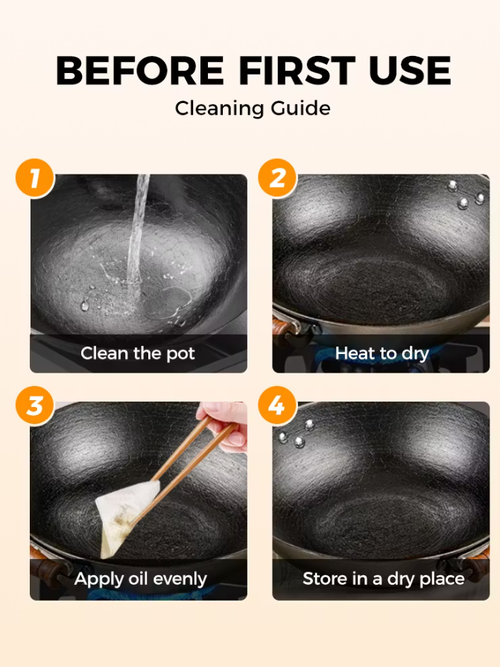 BEFORE FIRST USE
Cleaning Guide

1
Clean the pot

2
Heat to dry

3
Apply oil evenly

4
Store in a dry place