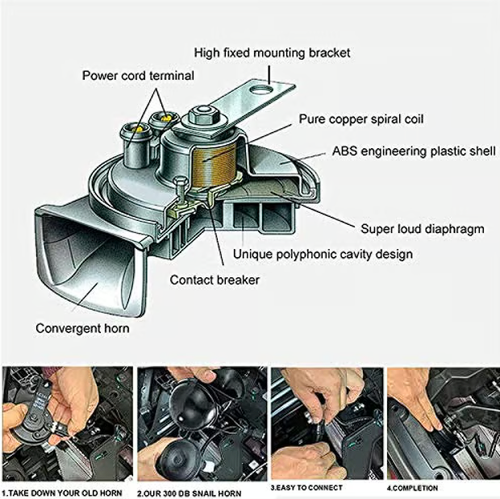 High fixed mounting bracket

Power cord terminal

Pure copper spiral coil

ABS engineering plastic shell

Super loud diaphragm

Unique polyphonic cavity design

Contact breaker

Convergent horn

1.TAKE DOWN YOUR OLD HORN

2.OUR 300 DB SNAIL HORN

3.EASY TO CONNECT

4.COMPLETION