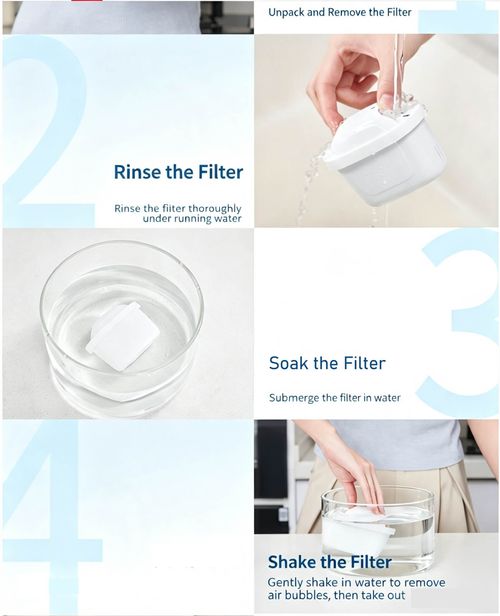 Unpack and Remove the Filter

2

Rinse the Filter

Rinse the filter thoroughly under running water

3

Soak the Filter

Submerge the filter in water

4

Shake the Filter

Gently shake in water to remove air bubbles, then take out