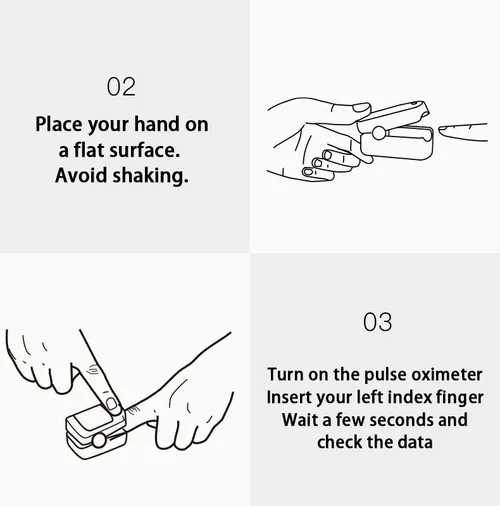 02

Place your hand on a flat surface. Avoid shaking.

03

Turn on the pulse oximeter
Insert your left index finger
Wait a few seconds and check the data