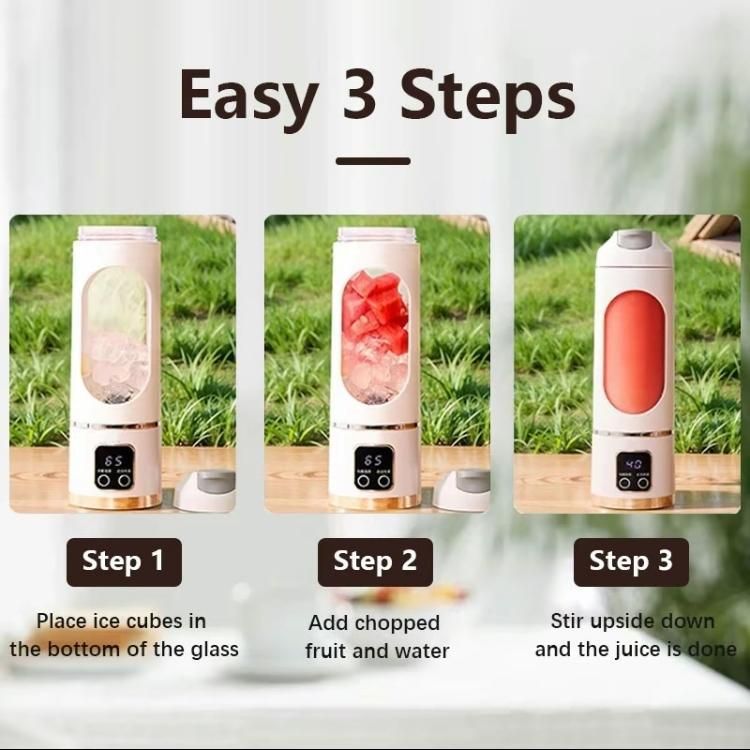 Easy 3 Steps

65

65

40

Step 1

Place ice cubes in the bottom of the glass

Step 2

Add chopped fruit and water

Step 3

Stir upside down and the juice is done