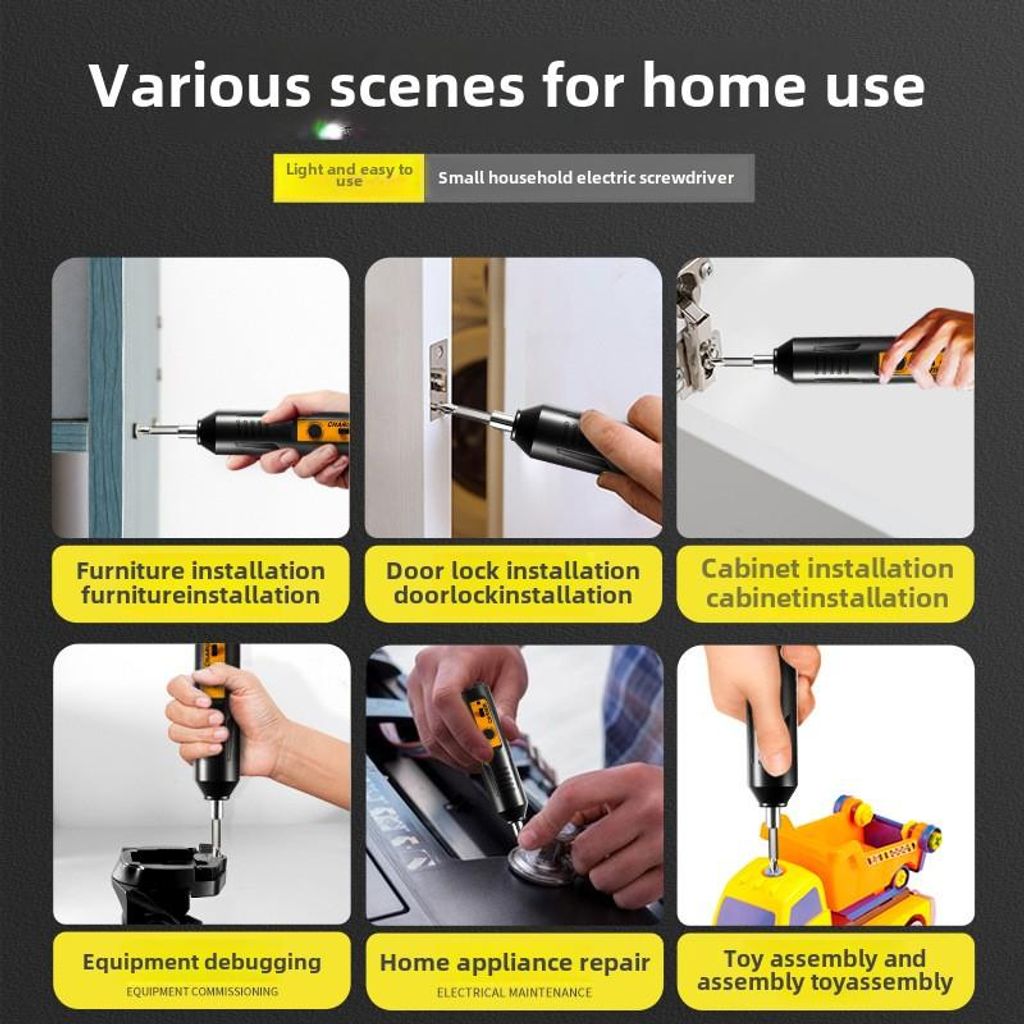 Various scenes for home use

Light and easy to use

Small household electric screwdriver

Furniture installation furnitureinstallation

Door lock installation doorlockinstallation

Cabinet installation cabinetinstallation

Equipment debugging
EQUIPMENT COMMISSIONING

Home appliance repair
ELECTRICAL MAINTENANCE

Toy assembly and assembly toyassembly